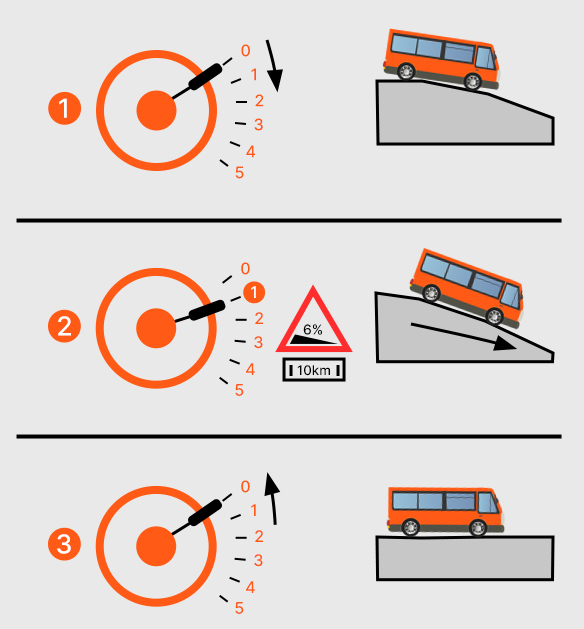 1
0
1
2
3
4
5

2
0
1
2
3
4
5
6%
10km

3
0
1
2
3
4
5